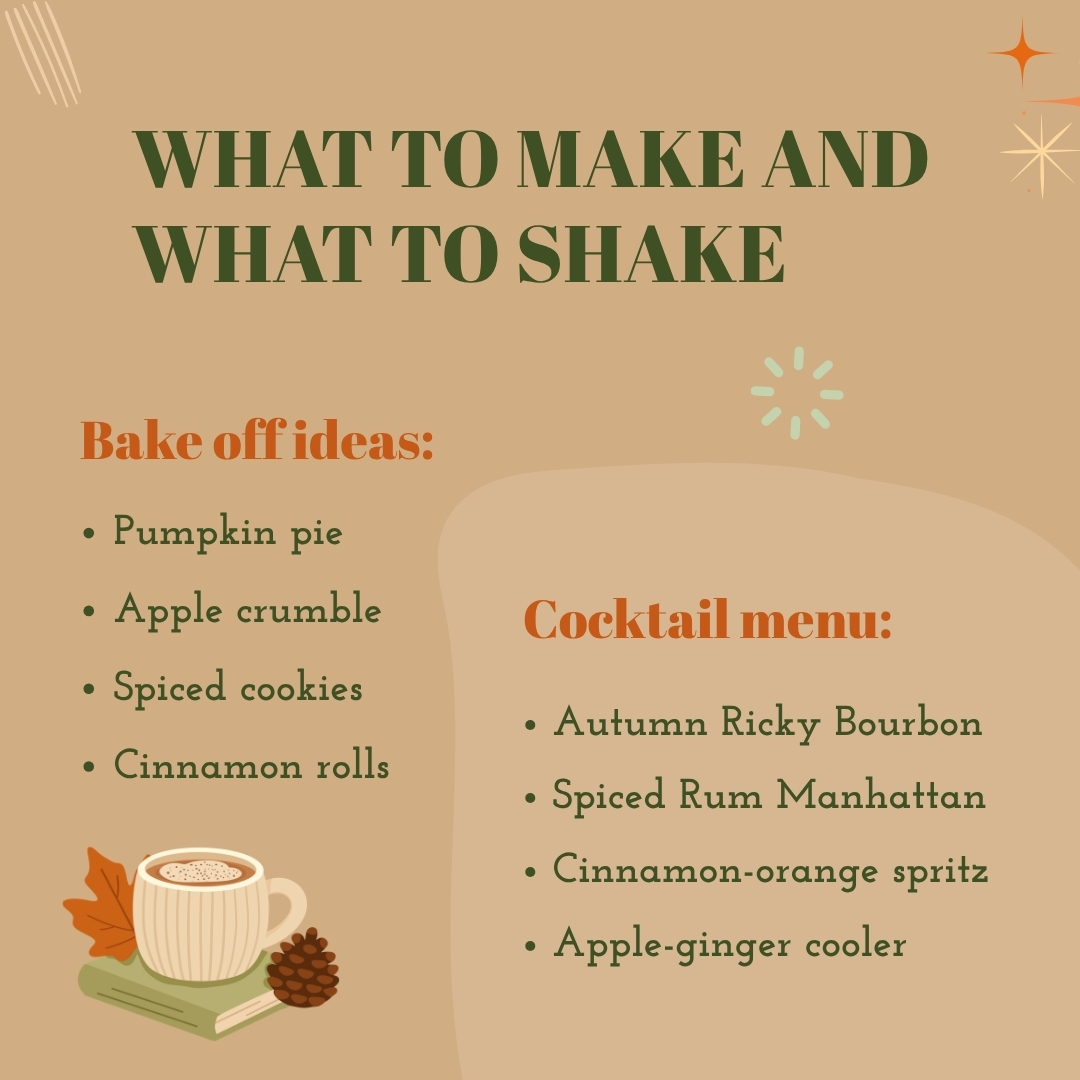 WHAT TO MAKE AND WHAT TO SHAKE

Bake off ideas:

• Pumpkin pie
• Apple crumble
• Spiced cookies
• Cinnamon rolls

Cocktail menu:

• Autumn Ricky Bourbon
• Spiced Rum Manhattan
• Cinnamon-orange spritz
• Apple-ginger cooler