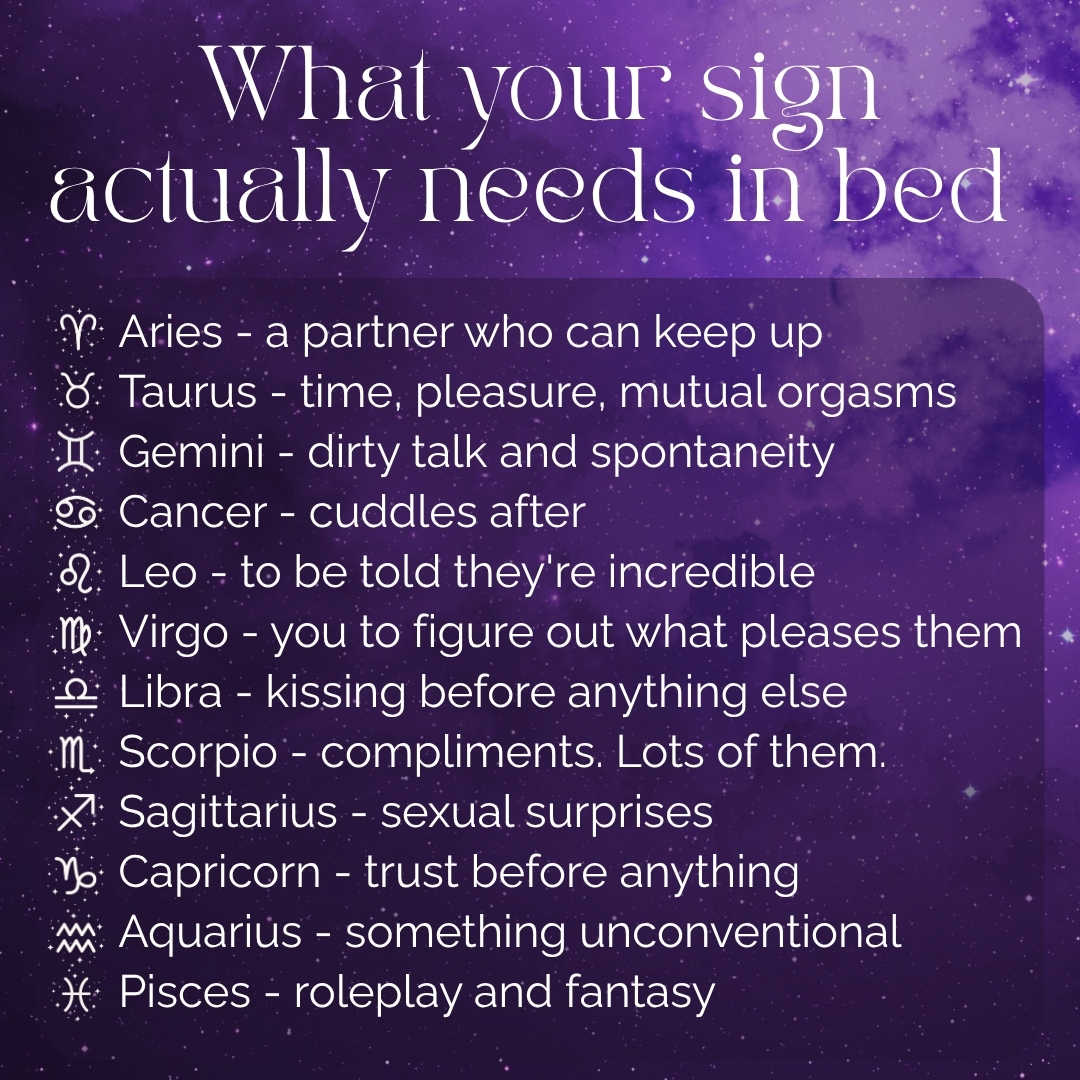 What your sign actually needs in bed

♈ Aries - a partner who can keep up
♉ Taurus - time, pleasure, mutual orgasms
♊ Gemini - dirty talk and spontaneity
♋ Cancer - cuddles after
♌ Leo - to be told they're incredible
♍ Virgo - you to figure out what pleases them
♎ Libra - kissing before anything else
♏ Scorpio - compliments. Lots of them.
♐ Sagittarius - sexual surprises
♑ Capricorn - trust before anything
♒ Aquarius - something unconventional
♓ Pisces - roleplay and fantasy