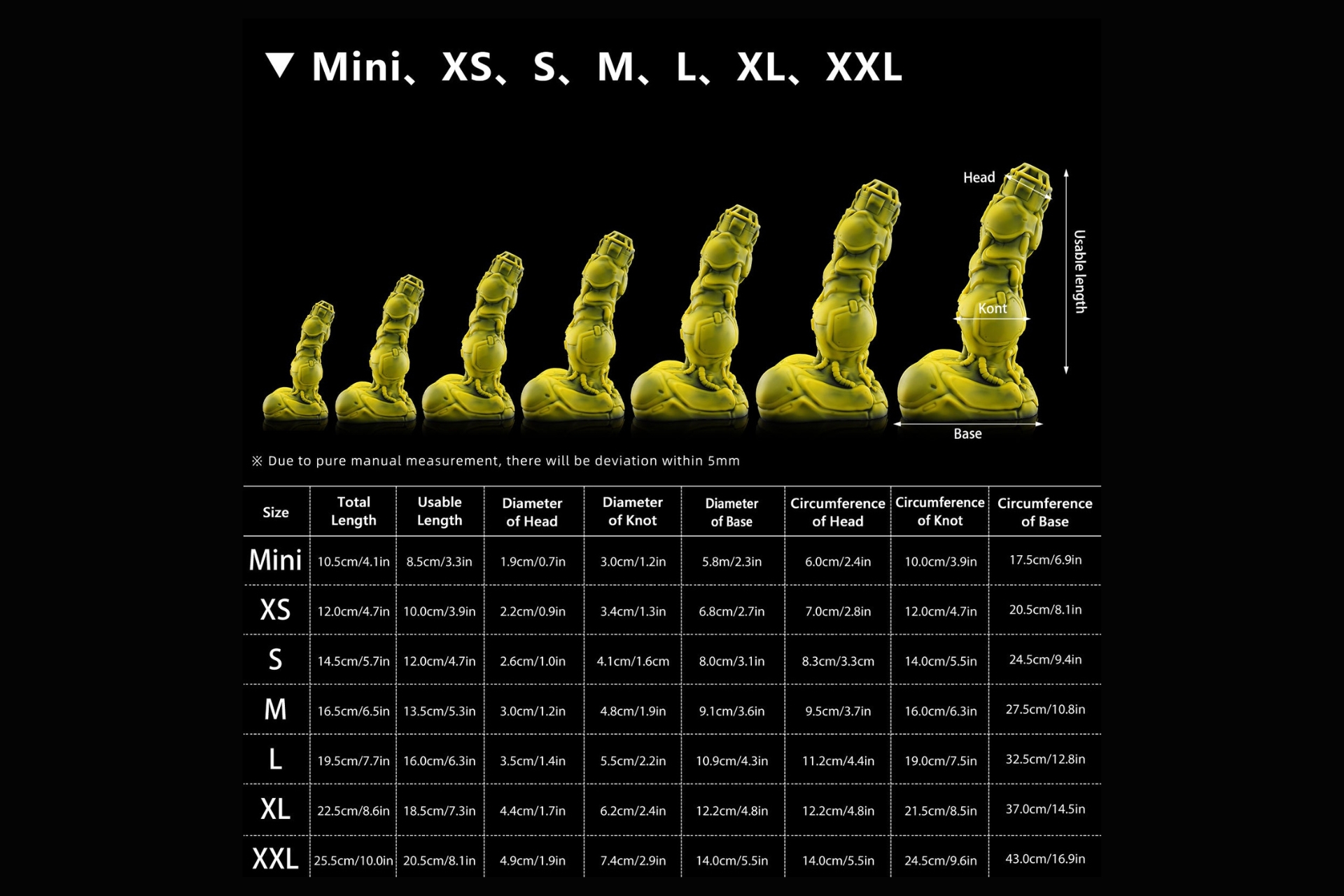 ▼ Mini、XS、S、M、L、XL、XXL

Head

Usable length

Kont

Base

※ Due to pure manual measurement, there will be deviation within 5mm

| Size | Total Length | Usable Length | Diameter of Head | Diameter of Knot | Diameter of Base | Circumference of Head | Circumference of Knot | Circumference of Base |
|---|---|---|---|---|---|---|---|---|
| Mini | 10.5cm/4.1in | 8.5cm/3.3in | 1.9cm/0.7in | 3.0cm/1.2in | 5.8m/2.3in | 6.0cm/2.4in | 10.0cm/3.9in | 17.5cm/6.9in |
| XS | 12.0cm/4.7in | 10.0cm/3.9in | 2.2cm/0.9in | 3.4cm/1.3in | 6.8cm/2.7in | 7.0cm/2.8in | 12.0cm/4.7in | 20.5cm/8.1in |
| S | 14.5cm/5.7in | 12.0cm/4.7in | 2.6cm/1.0in | 4.1cm/1.6cm | 8.0cm/3.1in | 8.3cm/3.3cm | 14.0cm/5.5in | 24.5cm/9.4in |
| M | 16.5cm/6.5in | 13.5cm/5.3in | 3.0cm/1.2in | 4.8cm/1.9in | 9.1cm/3.6in | 9.5cm/3.7in | 16.0cm/6.3in | 27.5cm/10.8in |
| L | 19.5cm/7.7in | 16.0cm/6.3in | 3.5cm/1.4in | 5.5cm/2.2in | 10.9cm/4.3in | 11.2cm/4.4in | 19.0cm/7.5in | 32.5cm/12.8in |
| XL | 22.5cm/8.6in | 18.5cm/7.3in | 4.4cm/1.7in | 6.2cm/2.4in | 12.2cm/4.8in | 12.2cm/4.8in | 21.5cm/8.5in | 37.0cm/14.5in |
| XXL | 25.5cm/10.0in | 20.5cm/8.1in | 4.9cm/1.9in | 7.4cm/2.9in | 14.0cm/5.5in | 14.0cm/5.5in | 24.5cm/9.6in | 43.0cm/16.9in |