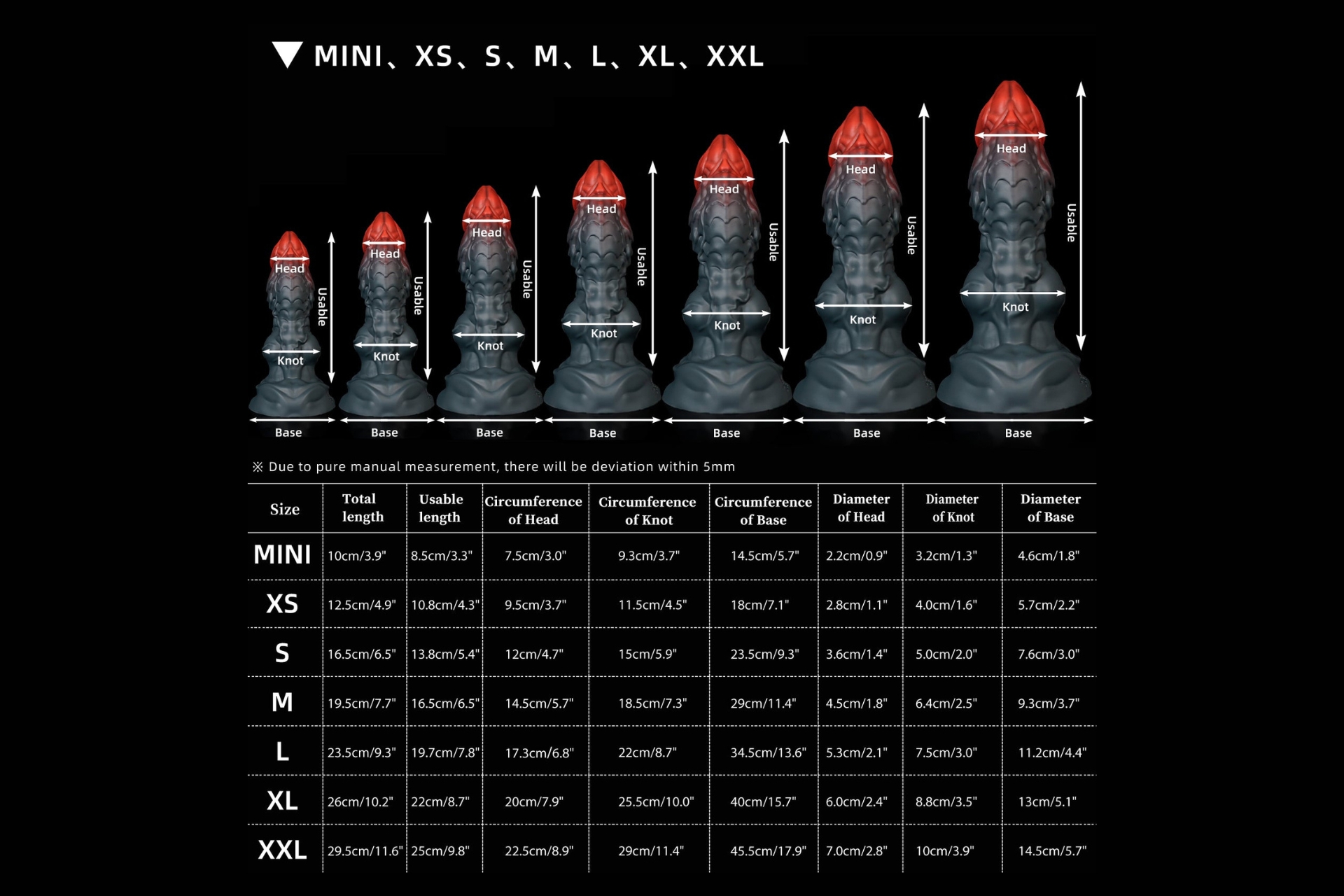 ▼ MINI、XS、S、M、L、XL、XXL

Head
Usable
Knot
Base

Head
Usable
Knot
Base

Head
Usable
Knot
Base

Head
Usable
Knot
Base

Head
Usable
Knot
Base

Head
Usable
Knot
Base

Head
Usable
Knot
Base

※ Due to pure manual measurement, there will be deviation within 5mm

| Size | Total length | Usable length | Circumference of Head | Circumference of Knot | Circumference of Base | Diameter of Head | Diameter of Knot | Diameter of Base |
|---|---|---|---|---|---|---|---|---|
| MINI | 10cm/3.9" | 8.5cm/3.3" | 7.5cm/3.0" | 9.3cm/3.7" | 14.5cm/5.7" | 2.2cm/0.9" | 3.2cm/1.3" | 4.6cm/1.8" |
| XS | 12.5cm/4.9" | 10.8cm/4.3" | 9.5cm/3.7" | 11.5cm/4.5" | 18cm/7.1" | 2.8cm/1.1" | 4.0cm/1.6" | 5.7cm/2.2" |
| S | 16.5cm/6.5" | 13.8cm/5.4" | 12cm/4.7" | 15cm/5.9" | 23.5cm/9.3" | 3.6cm/1.4" | 5.0cm/2.0" | 7.6cm/3.0" |
| M | 19.5cm/7.7" | 16.5cm/6.5" | 14.5cm/5.7" | 18.5cm/7.3" | 29cm/11.4" | 4.5cm/1.8" | 6.4cm/2.5" | 9.3cm/3.7" |
| L | 23.5cm/9.3" | 19.7cm/7.8" | 17.3cm/6.8" | 22cm/8.7" | 34.5cm/13.6" | 5.3cm/2.1" | 7.5cm/3.0" | 11.2cm/4.4" |
| XL | 26cm/10.2" | 22cm/8.7" | 20cm/7.9" | 25.5cm/10.0" | 40cm/15.7" | 6.0cm/2.4" | 8.8cm/3.5" | 13cm/5.1" |
| XXL | 29.5cm/11.6" | 25cm/9.8" | 22.5cm/8.9" | 29cm/11.4" | 45.5cm/17.9" | 7.0cm/2.8" | 10cm/3.9" | 14.5cm/5.7" |