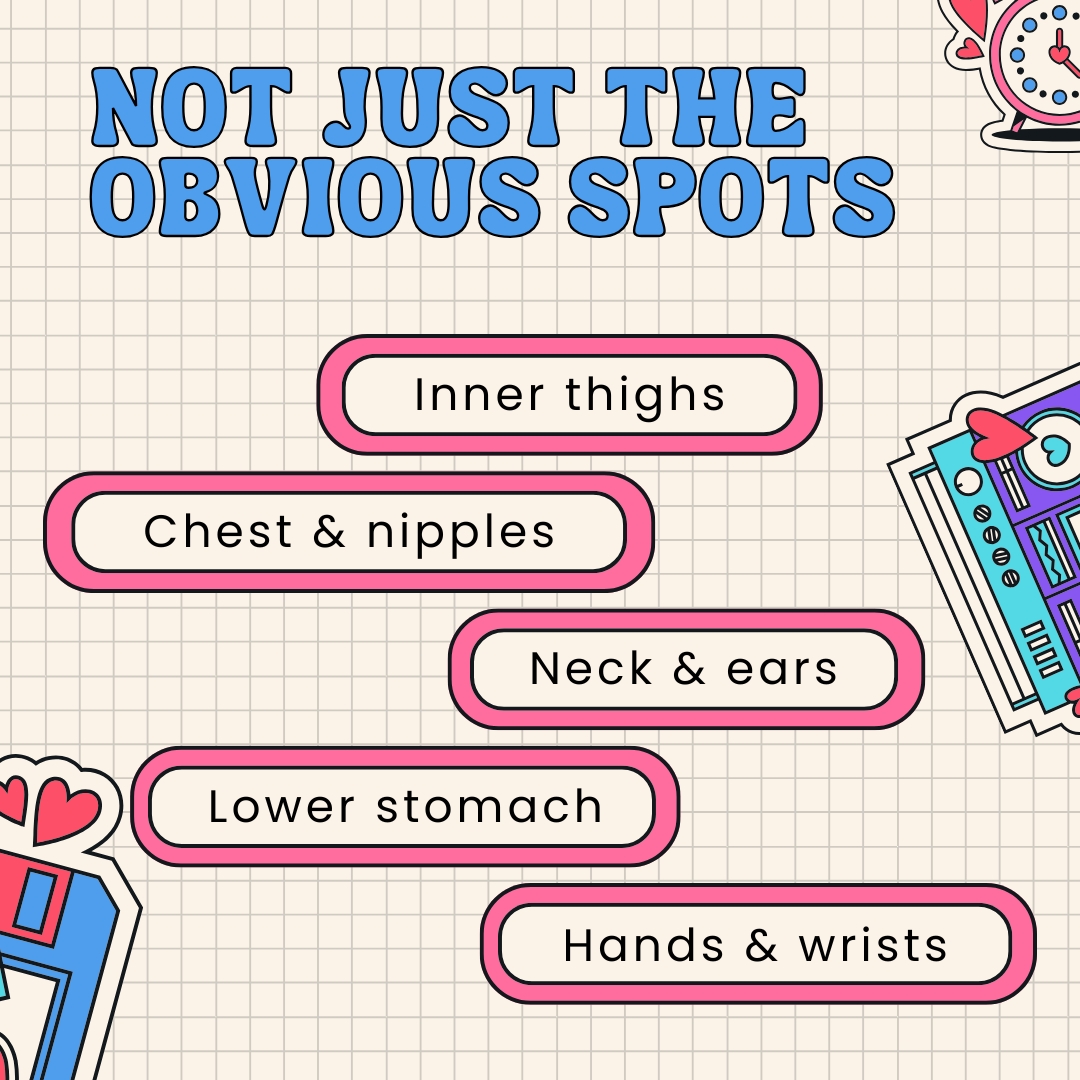 NOT JUST THE OBVIOUS SPOTS

Inner thighs

Chest & nipples

Neck & ears

Lower stomach

Hands & wrists