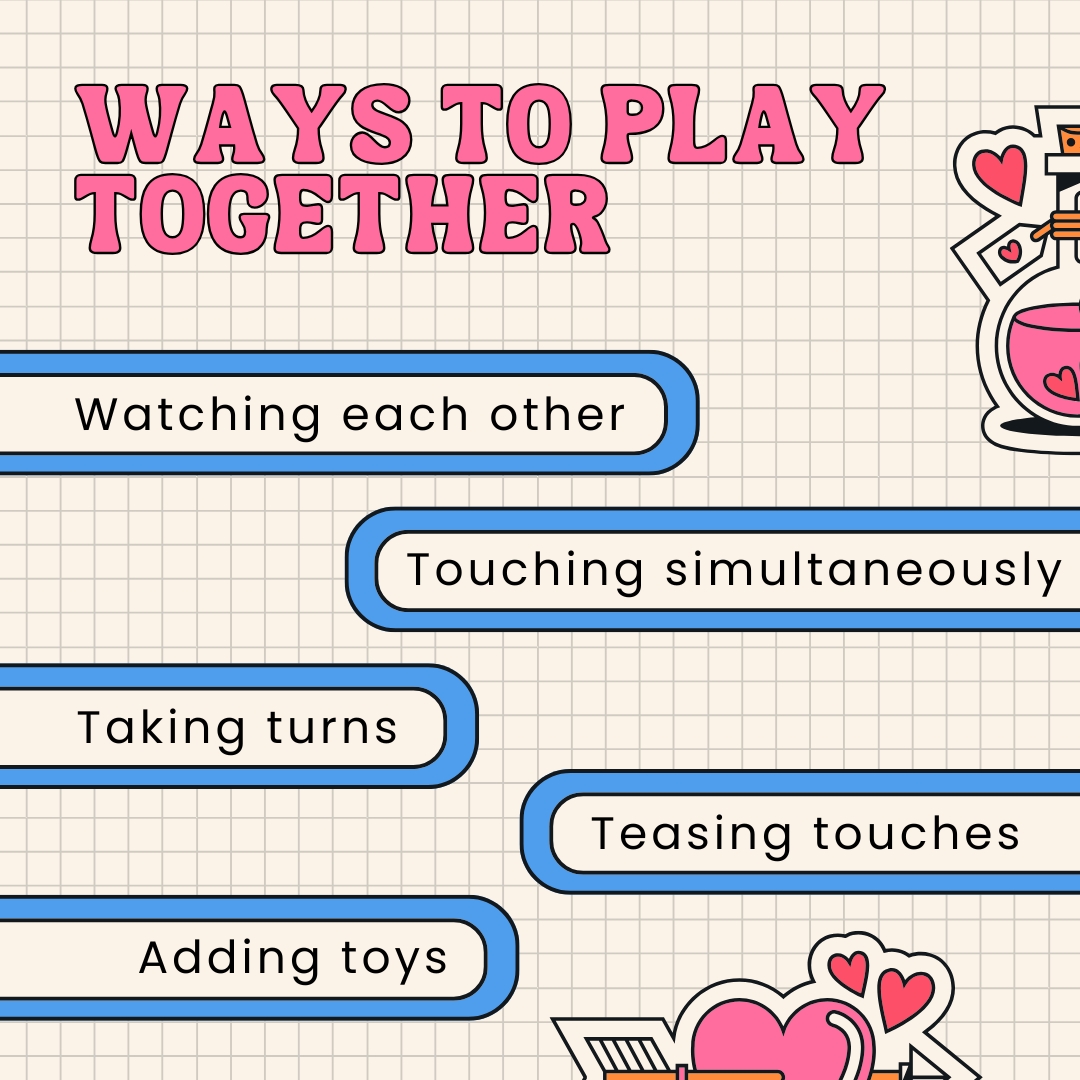 WAYS TO PLAY TOGETHER

Watching each other

Touching simultaneously

Taking turns

Teasing touches

Adding toys